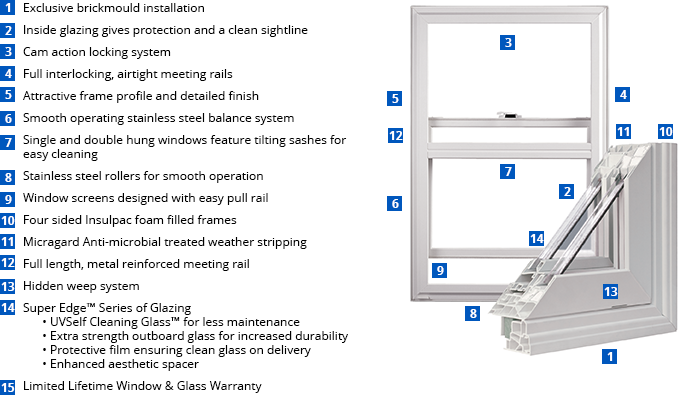 1 Exclusive brickmould installation
2 Inside glazing gives protection and a clean sightline
3 Cam action locking system
4 Full interlocking, airtight meeting rails
5 Attractive frame profile and detailed finish
6 Smooth operating stainless steel balance system
7 Single and double hung windows feature tilting sashes for easy cleaning
8 Stainless steel rollers for smooth operation
9 Window screens designed with easy pull rail
10 Four sided Insulpac foam filled frames
11 Micragard Anti-microbial treated weather stripping
12 Full length, metal reinforced meeting rail
13 Hidden weep system
14 Super Edge™ Series of Glazing
• UVSelf Cleaning Glass™ for less maintenance
• Extra strength outboard glass for increased durability
• Protective film ensuring clean glass on delivery
• Enhanced aesthetic spacer
15 Limited Lifetime Window & Glass Warranty

3
5
4
12
11
10
7
2
6
14
9
13
8
1